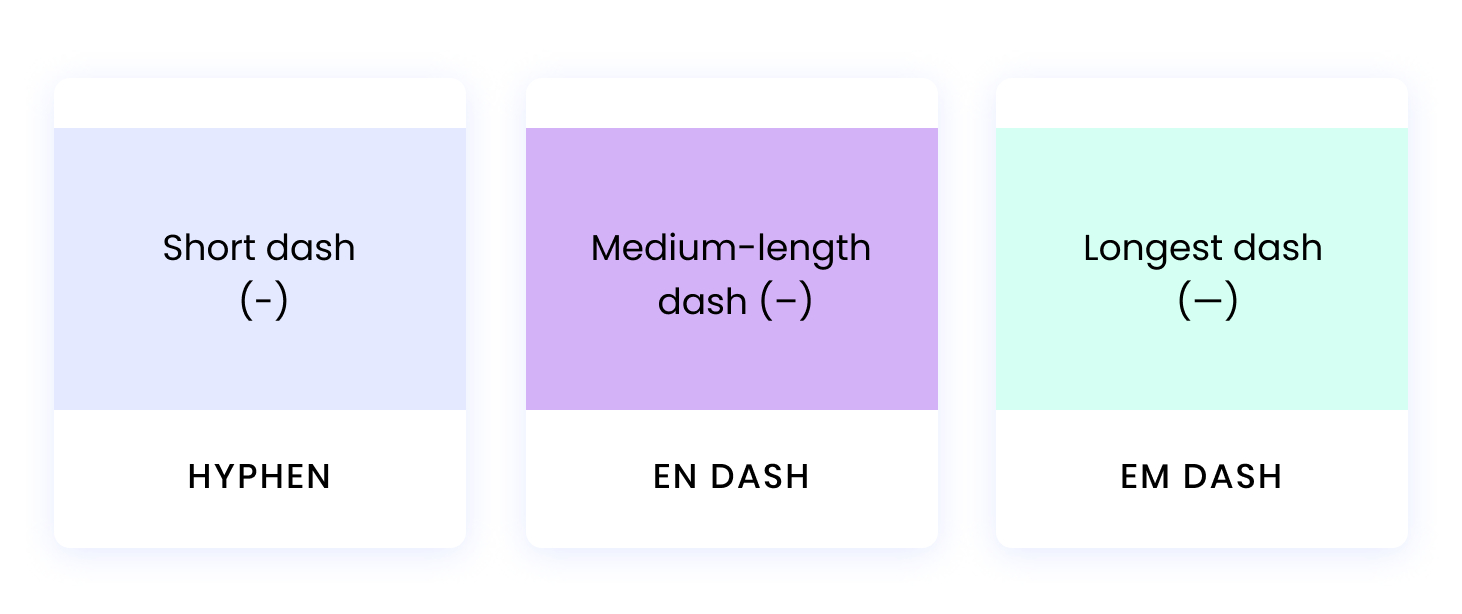 Short dash
(-)

HYPHEN

Medium-length dash (–)

EN DASH

Longest dash
(—)

EM DASH